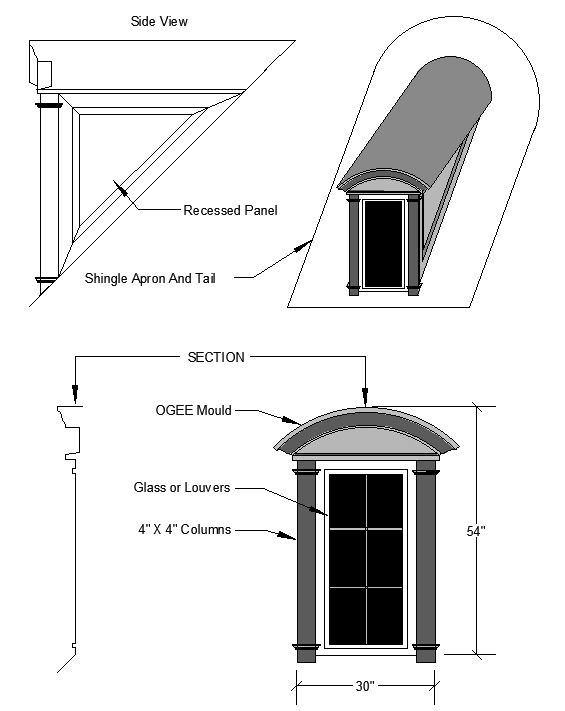 Side View

Recessed Panel

Shingle Apron And Tail

SECTION

OGEE Mould

Glass or Louvers

4" X 4" Columns

54"

30"