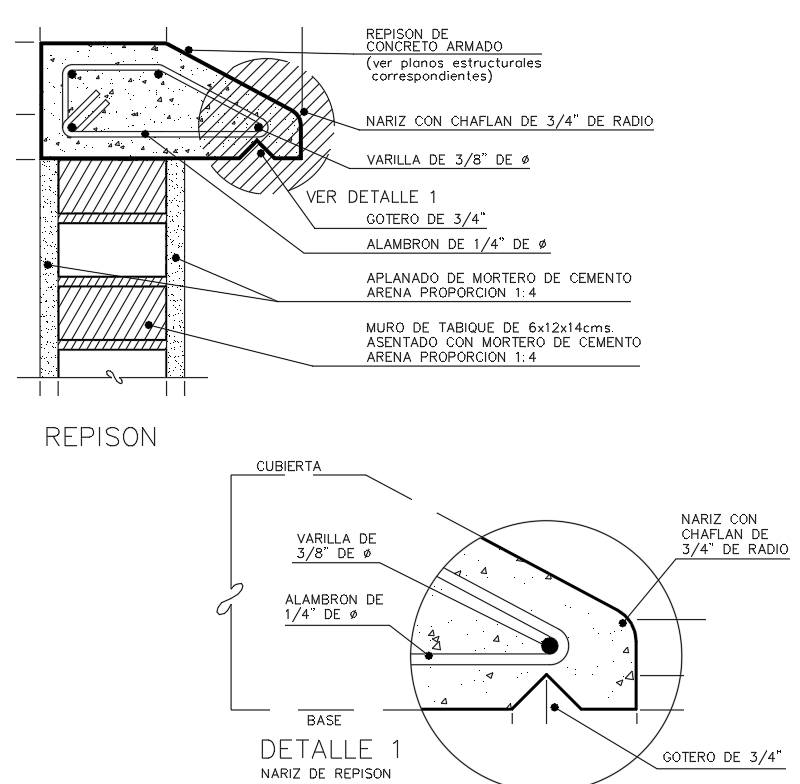 REPISON DE CONCRETO ARMADO
(ver planos estructurales correspondientes)

NARIZ CON CHAFLAN DE 3/4" DE RADIO

VARILLA DE 3/8" DE ø

VER DETALLE 1

GOTERO DE 3/4"

ALAMBRON DE 1/4" DE ø

APLANADO DE MORTERO DE CEMENTO ARENA PROPORCION 1:4

MURO DE TABIQUE DE 6x12x14cms. ASENTADO CON MORTERO DE CEMENTO ARENA PROPORCION 1:4

REPISON

CUBIERTA

VARILLA DE 3/8" DE ø

ALAMBRON DE 1/4" DE ø

NARIZ CON CHAFLAN DE 3/4" DE RADIO

BASE

DETALLE 1
NARIZ DE REPISON

GOTERO DE 3/4"