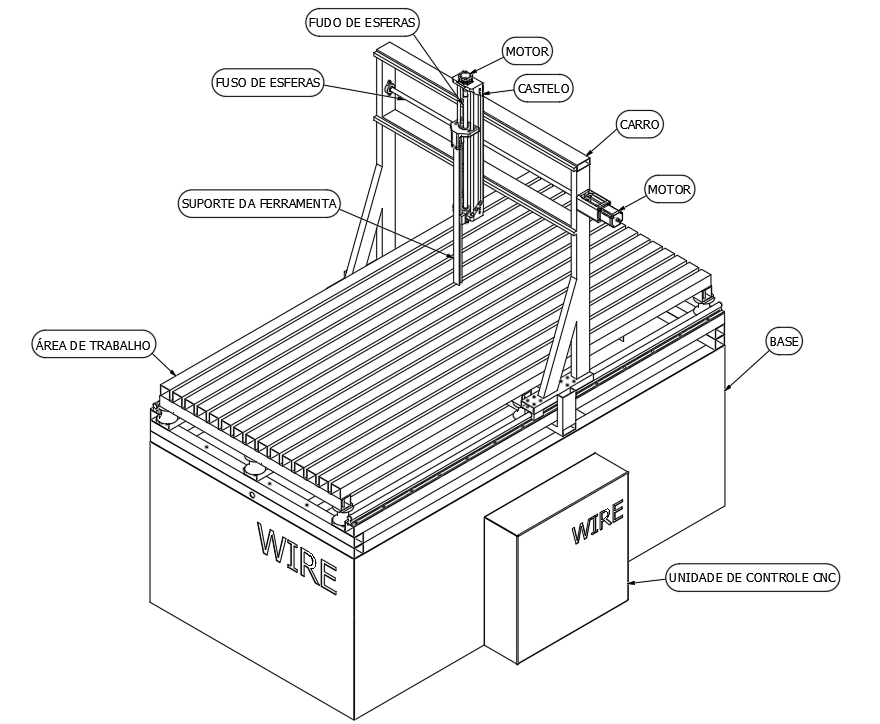 FUDO DE ESFERAS
MOTOR
FUSO DE ESFERAS
CASTELO
CARRO
MOTOR
SUPORTE DA FERRAMENTA
ÁREA DE TRABALHO
BASE
WIRE
WIRE
UNIDADE DE CONTROLE CNC