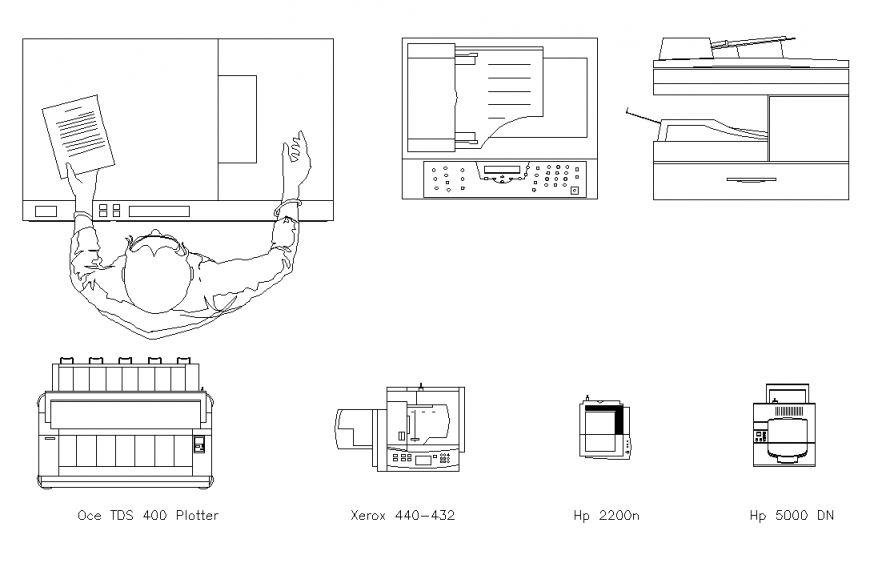 Oce TDS 400 Plotter

Xerox 440-432

Hp 2200n

Hp 5000 DN