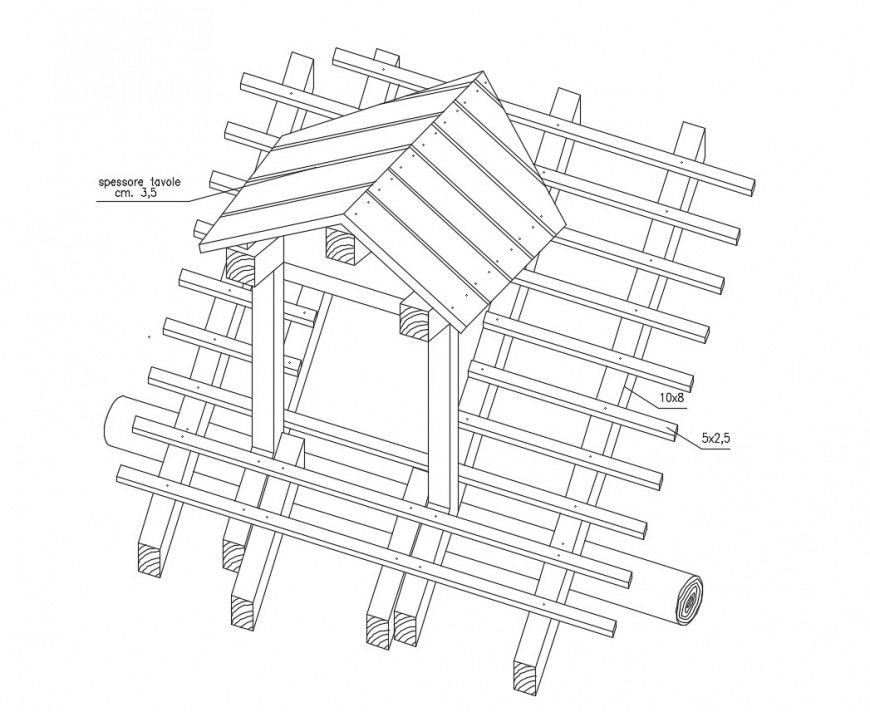 spessore tavole
cm. 3,5

10x8

5x2,5