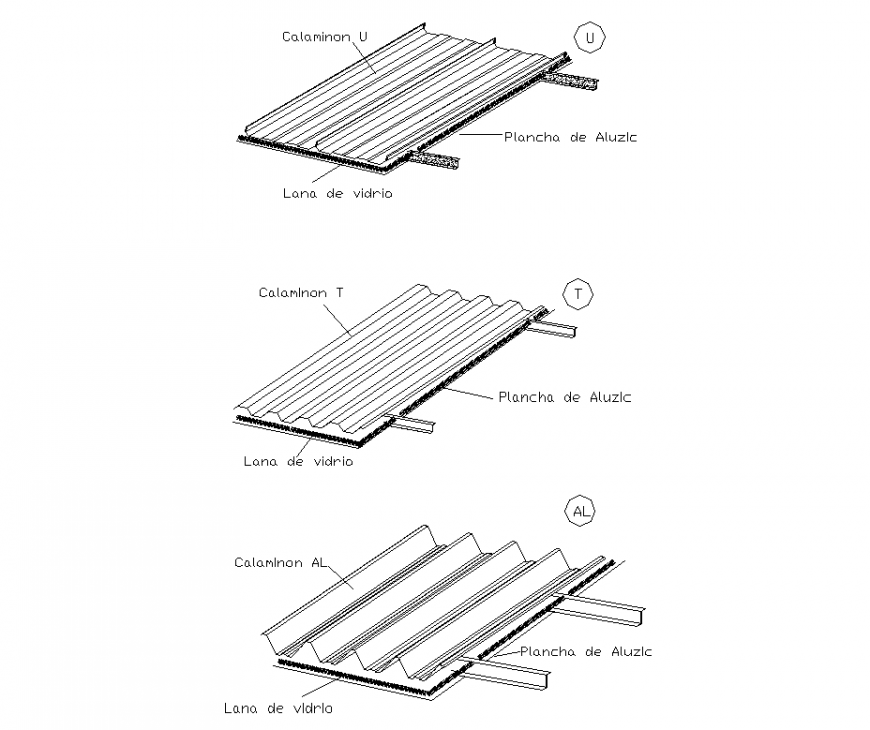 Calaminon U
U
Plancha de Aluzic
Lana de vidrio

Calaminon T
T
Plancha de Aluzic
Lana de vidrio

AL
Calaminon AL
Plancha de Aluzic
Lana de vidrio