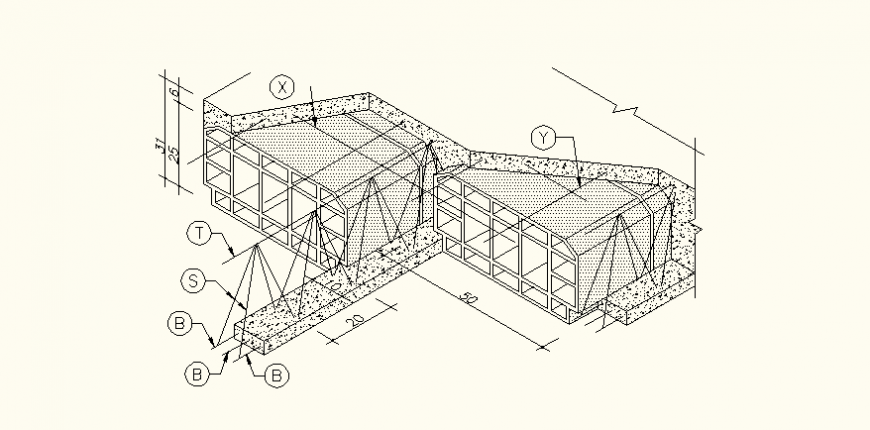 6
31
25
X
Y
T
S
B
B
B
20
50