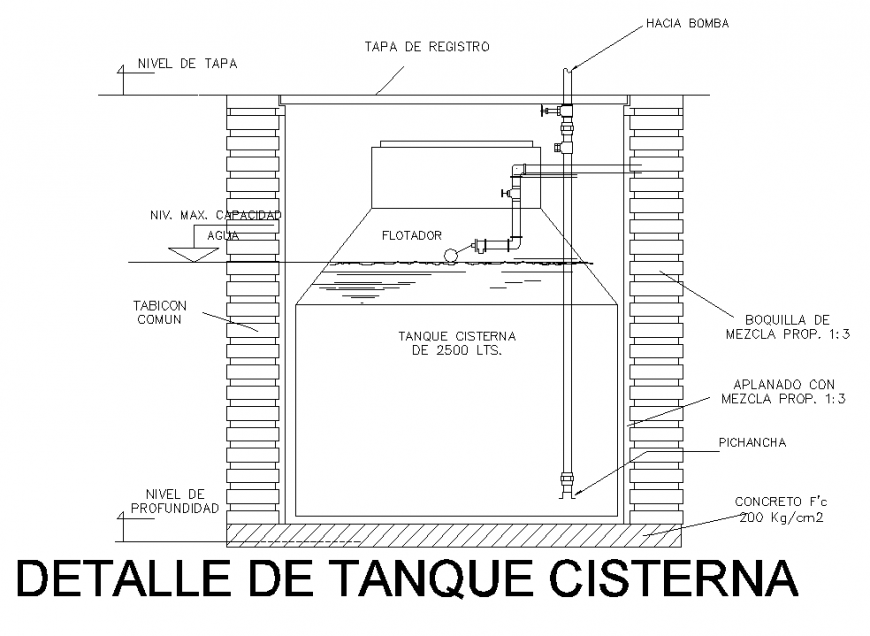 HACIA BOMBA

TAPA DE REGISTRO

NIVEL DE TAPA

NIV. MAX. CAPACIDAD AGUA

FLOTADOR

TABICON COMUN

TANQUE CISTERNA DE 2500 LTS.

BOQUILLA DE MEZCLA PROP. 1:3

APLANADO CON MEZCLA PROP. 1:3

PICHANCHA

NIVEL DE PROFUNDIDAD

CONCRETO F'c 200 Kg/cm2

DETALLE DE TANQUE CISTERNA