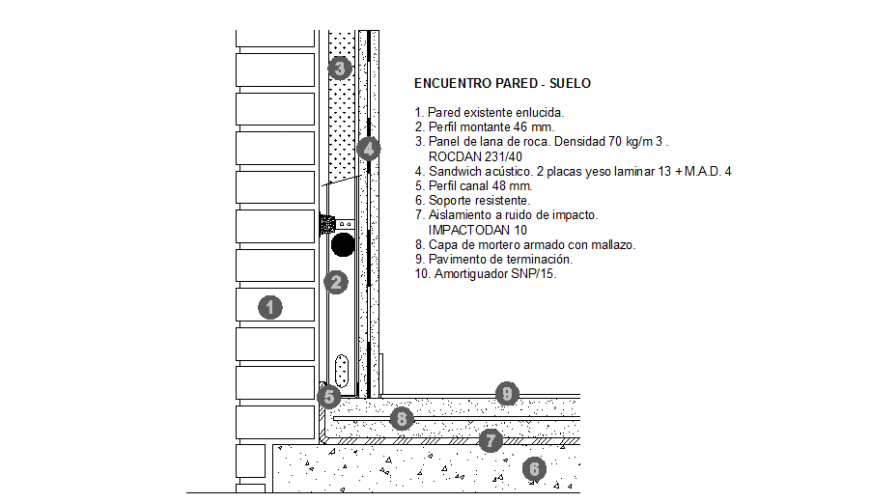 3

4

2

1

5

9

8

7

6

ENCUENTRO PARED - SUELO

1. Pared existente enlucida.
2. Perfil montante 46 mm.
3. Panel de lana de roca. Densidad 70 kg/m 3 .
ROCDAN 231/40
4. Sandwich acústico. 2 placas yeso laminar 13 + M.A.D. 4
5. Perfil canal 48 mm.
6. Soporte resistente.
7. Aislamiento a ruido de impacto.
IMPACTODAN 10
8. Capa de mortero armado con mallazo.
9. Pavimento de terminación.
10. Amortiguador SNP/15.