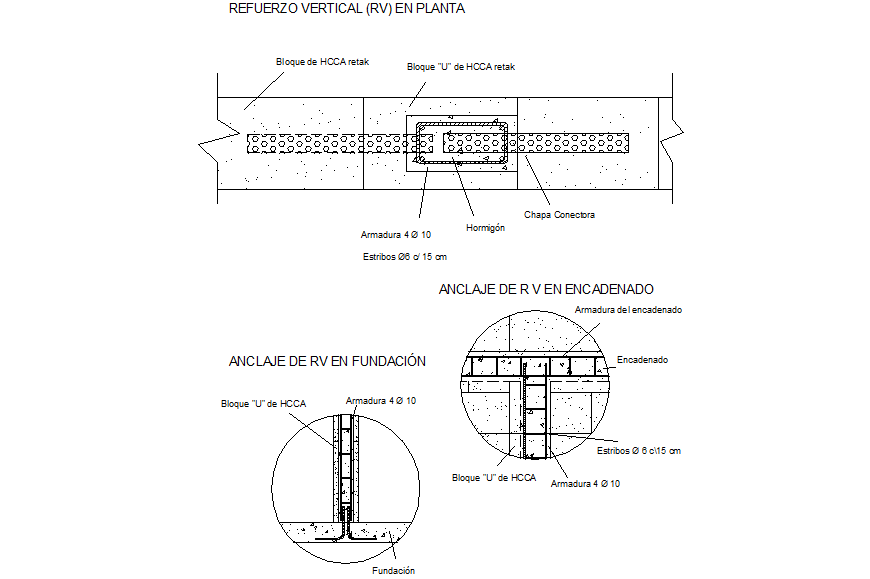 REFUERZO VERTICAL (RV) EN PLANTA

Bloque de HCCA retak

Bloque "U" de HCCA retak

Chapa Conectora

Hormigón

Armadura 4 Ø 10

Estribos Ø6 c/ 15 cm

ANCLAJE DE R V EN ENCADENADO

Armadura del encadenado

Encadenado

Estribos Ø 6 c\15 cm

Bloque "U" de HCCA

Armadura 4 Ø 10

ANCLAJE DE RV EN FUNDACIÓN

Bloque "U" de HCCA

Armadura 4 Ø 10

Fundación