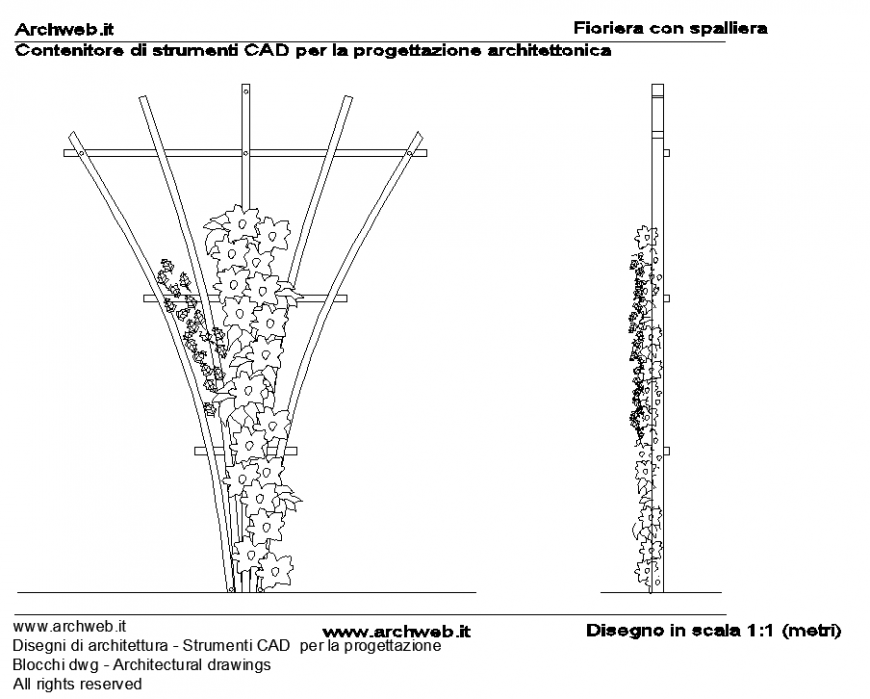 Archweb.it

Fioriera con spalliera

Contenitore di strumenti CAD per la progettazione architettonica

www.archweb.it
Disegni di architettura - Strumenti CAD per la progettazione
Blocchi dwg - Architectural drawings
All rights reserved

www.archweb.it

Disegno in scala 1:1 (metri)