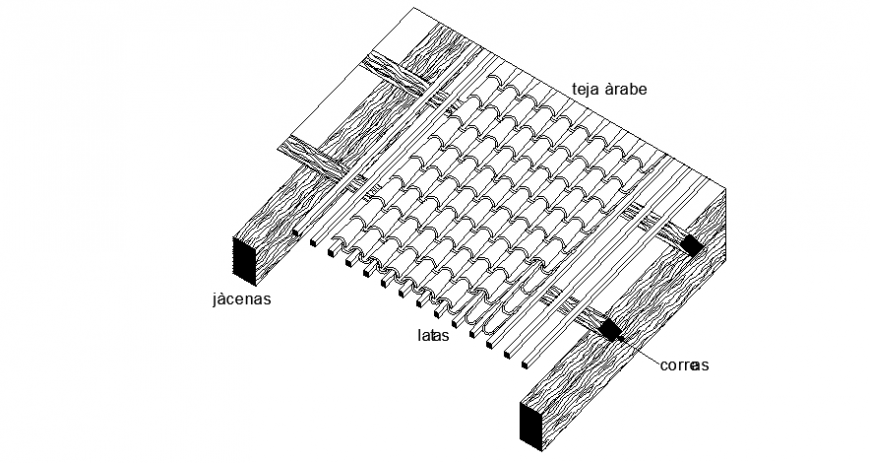 teja àrabe

jàcenas

latas

correas