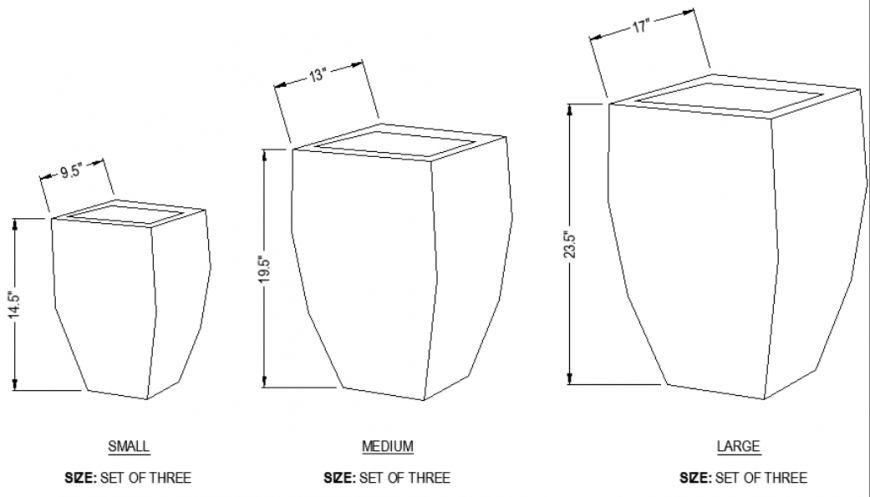 9.5"

14.5"

SMALL

SIZE: SET OF THREE

13"

19.5"

MEDIUM

SIZE: SET OF THREE

17"

23.5"

LARGE

SIZE: SET OF THREE