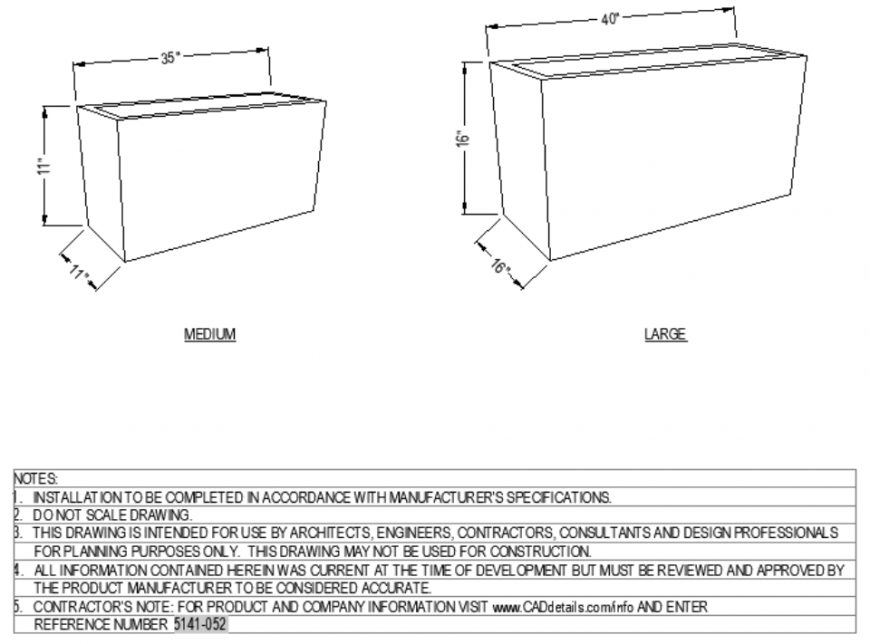 35"

11"

11"

MEDIUM

40"

16"

16"

LARGE

NOTES:
1. INSTALLATION TO BE COMPLETED IN ACCORDANCE WITH MANUFACTURER'S SPECIFICATIONS.
2. DO NOT SCALE DRAWING.
3. THIS DRAWING IS INTENDED FOR USE BY ARCHITECTS, ENGINEERS, CONTRACTORS, CONSULTANTS AND DESIGN PROFESSIONALS FOR PLANNING PURPOSES ONLY. THIS DRAWING MAY NOT BE USED FOR CONSTRUCTION.
4. ALL INFORMATION CONTAINED HEREIN WAS CURRENT AT THE TIME OF DEVELOPMENT BUT MUST BE REVIEWED AND APPROVED BY THE PRODUCT MANUFACTURER TO BE CONSIDERED ACCURATE.
5. CONTRACTOR'S NOTE: FOR PRODUCT AND COMPANY INFORMATION VISIT www.CADdetails.com/info AND ENTER REFERENCE NUMBER 5141-052