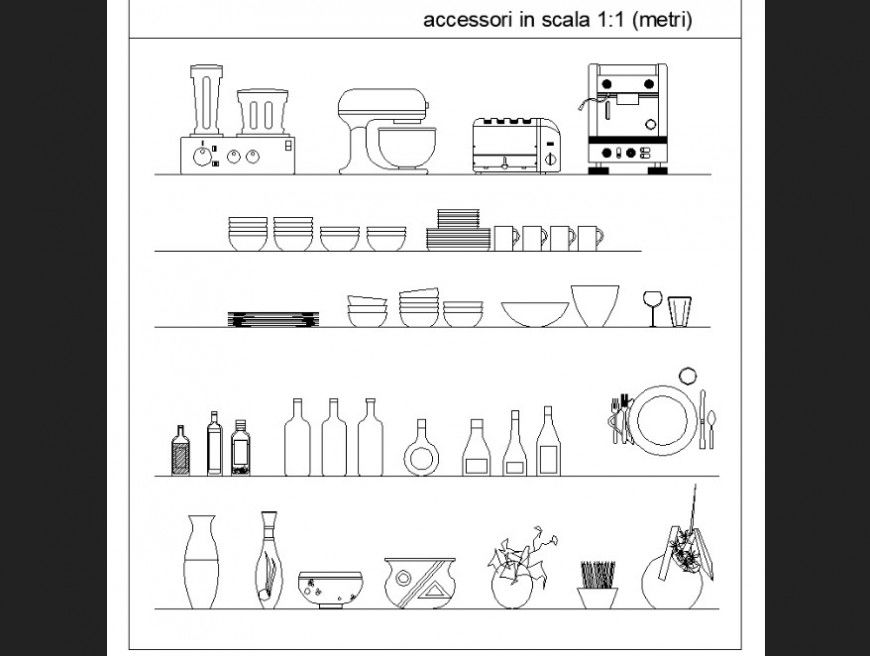 accessori in scala 1:1 (metri)