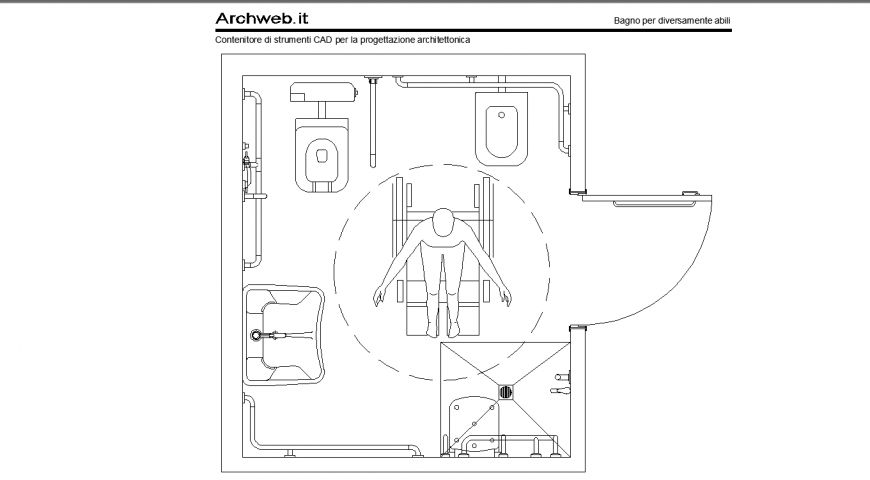 Archweb.it

Bagno per diversamente abili

Contenitore di strumenti CAD per la progettazione architettonica