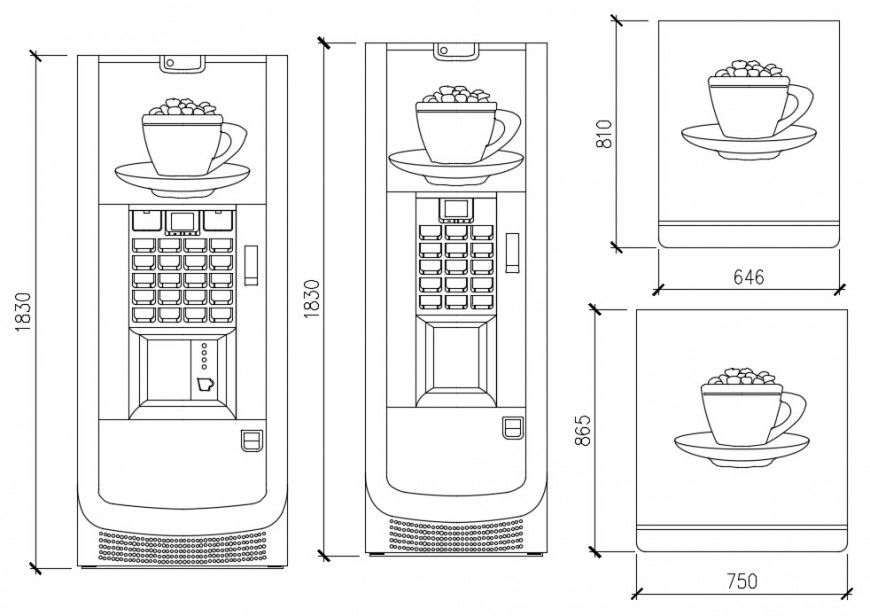 1830

1830

810

646

865

750