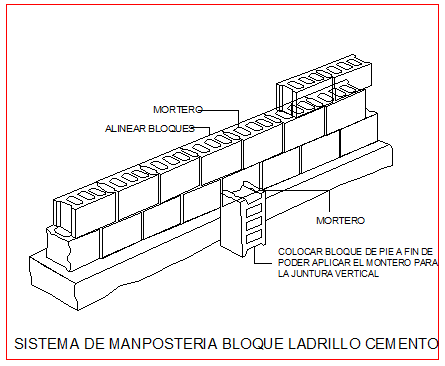 MORTERO

ALINEAR BLOQUES

MORTERO

COLOCAR BLOQUE DE PIE A FIN DE PODER APLICAR EL MONTERO PARA LA JUNTURA VERTICAL

SISTEMA DE MANPOSTERIA BLOQUE LADRILLO CEMENTO