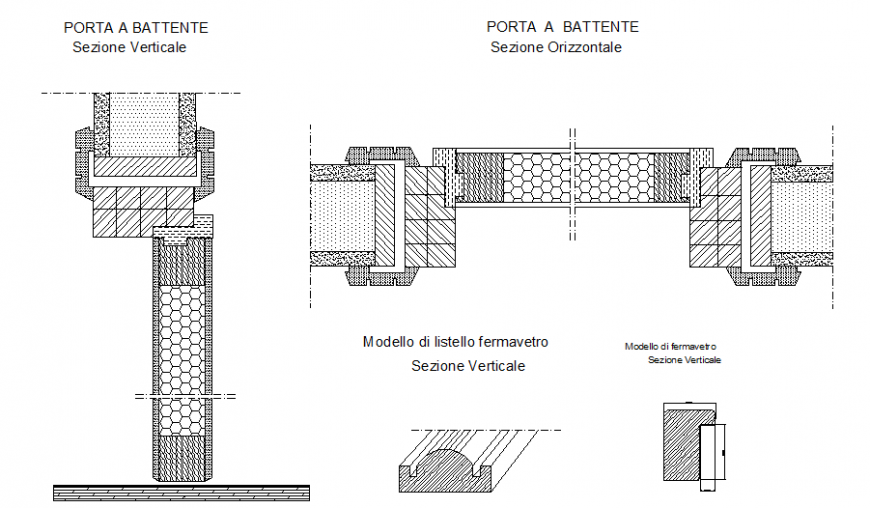 PORTA A BATTENTE
Sezione Verticale

PORTA A BATTENTE
Sezione Orizzontale

Modello di listello fermavetro
Sezione Verticale

Modello di fermavetro
Sezione Verticale