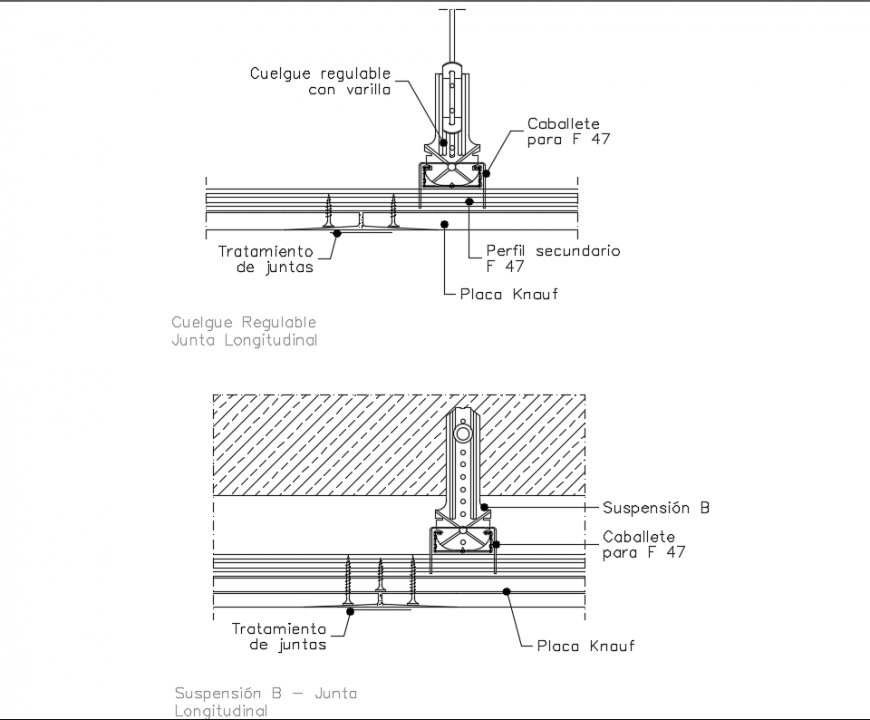 Cuelgue regulable con varilla

Caballete para F 47

Tratamiento de juntas

Perfil secundario F 47

Placa Knauf

Cuelgue Regulable
Junta Longitudinal

Suspensión B

Caballete para F 47

Tratamiento de juntas

Placa Knauf

Suspensión B — Junta Longitudinal