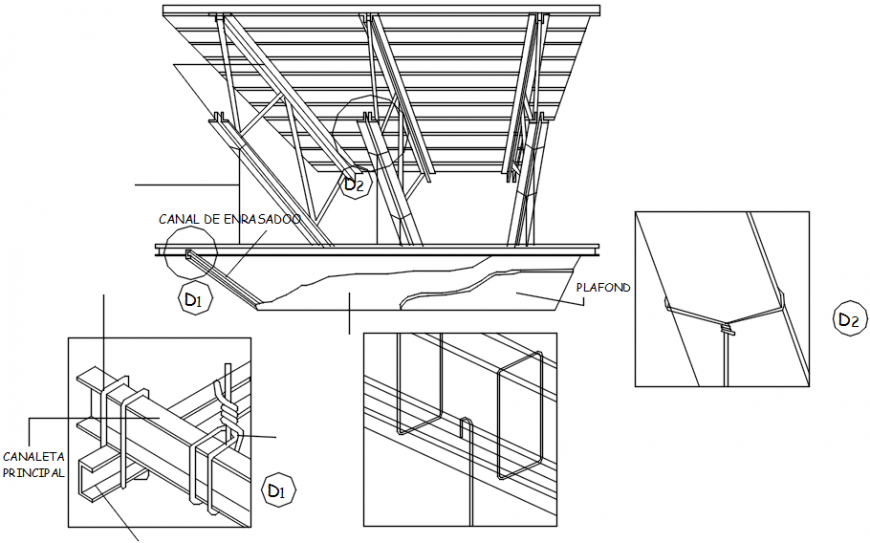 D2

CANAL DE ENRASADOO

D1

PLAFOND

D2

CANALETA PRINCIPAL

D1