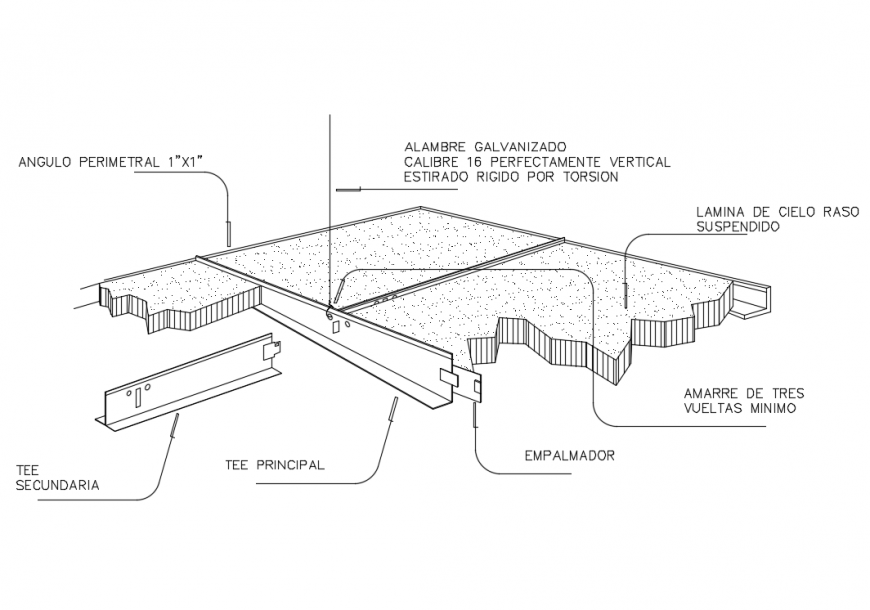 ANGULO PERIMETRAL 1"X1"

ALAMBRE GALVANIZADO
CALIBRE 16 PERFECTAMENTE VERTICAL
ESTIRADO RIGIDO POR TORSION

LAMINA DE CIELO RASO
SUSPENDIDO

AMARRE DE TRES
VUELTAS MINIMO

EMPALMADOR

TEE PRINCIPAL

TEE
SECUNDARIA