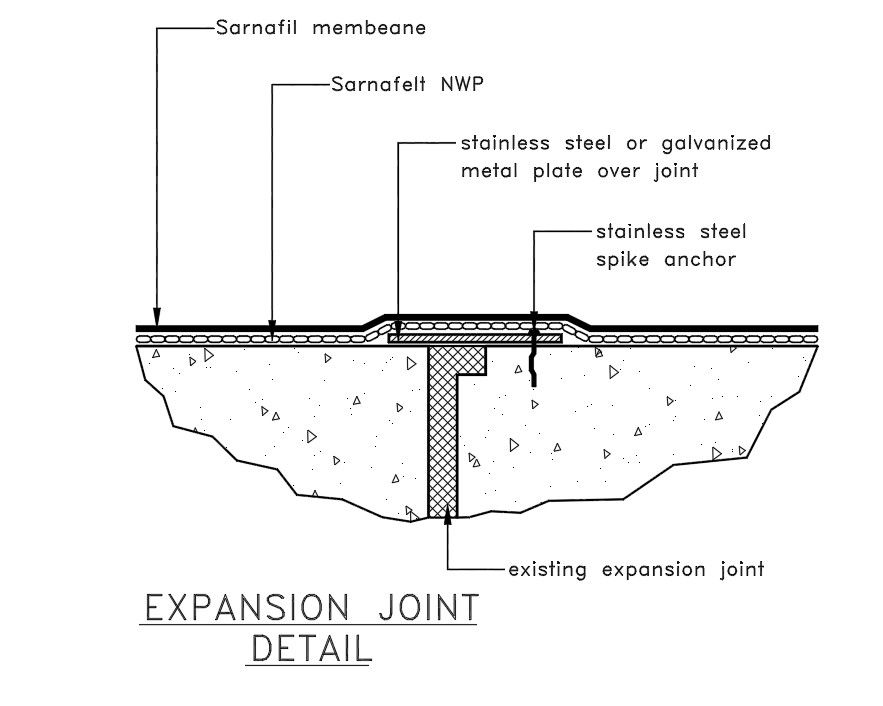 Sarnafil membeane

Sarnafelt NWP

stainless steel or galvanized metal plate over joint

stainless steel spike anchor

existing expansion joint

EXPANSION JOINT DETAIL