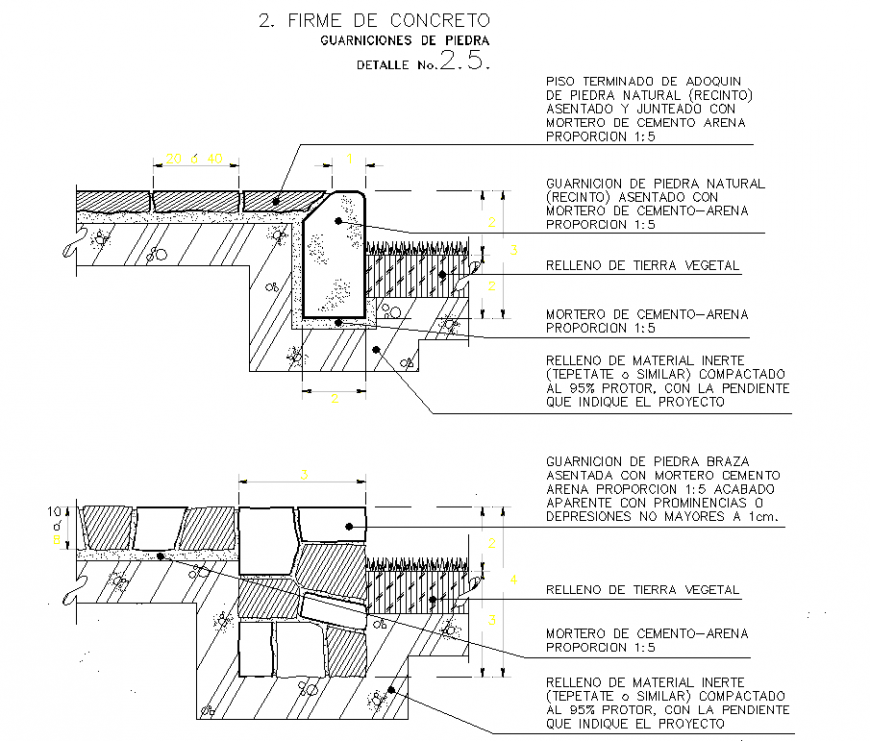 2. FIRME DE CONCRETO
GUARNICIONES DE PIEDRA
DETALLE No. 2.5.

PISO TERMINADO DE ADOQUIN DE PIEDRA NATURAL (RECINTO) ASENTADO Y JUNTEADO CON MORTERO DE CEMENTO ARENA PROPORCION 1:5

20 ó 40

1

GUARNICION DE PIEDRA NATURAL (RECINTO) ASENTADO CON MORTERO DE CEMENTO-ARENA PROPORCION 1:5

2

3

RELLENO DE TIERRA VEGETAL

2

MORTERO DE CEMENTO-ARENA PROPORCION 1:5

RELLENO DE MATERIAL INERTE (TEPETATE o SIMILAR) COMPACTADO AL 95% PROTOR, CON LA PENDIENTE QUE INDIQUE EL PROYECTO

2

GUARNICION DE PIEDRA BRAZA ASENTADA CON MORTERO CEMENTO ARENA PROPORCION 1:5 ACABADO APARENTE CON PROMINENCIAS O DEPRESIONES NO MAYORES A 1cm.

3

10 ó 8

2

4

RELLENO DE TIERRA VEGETAL

3

MORTERO DE CEMENTO-ARENA PROPORCION 1:5

RELLENO DE MATERIAL INERTE (TEPETATE o SIMILAR) COMPACTADO AL 95% PROTOR, CON LA PENDIENTE QUE INDIQUE EL PROYECTO