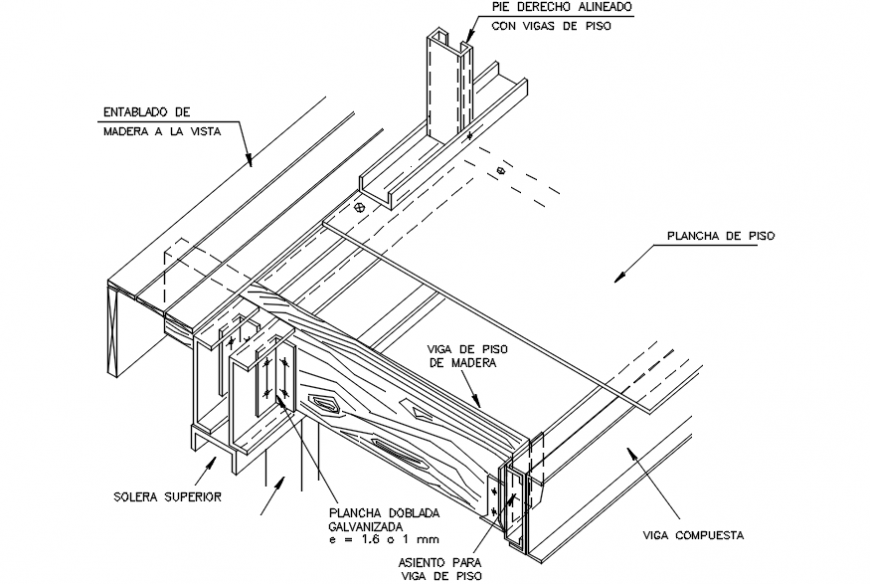 PIE DERECHO ALINEADO
CON VIGAS DE PISO

ENTABLADO DE
MADERA A LA VISTA

PLANCHA DE PISO

VIGA DE PISO
DE MADERA

SOLERA SUPERIOR

PLANCHA DOBLADA
GALVANIZADA
e = 1.6 o 1 mm

ASIENTO PARA
VIGA DE PISO

VIGA COMPUESTA