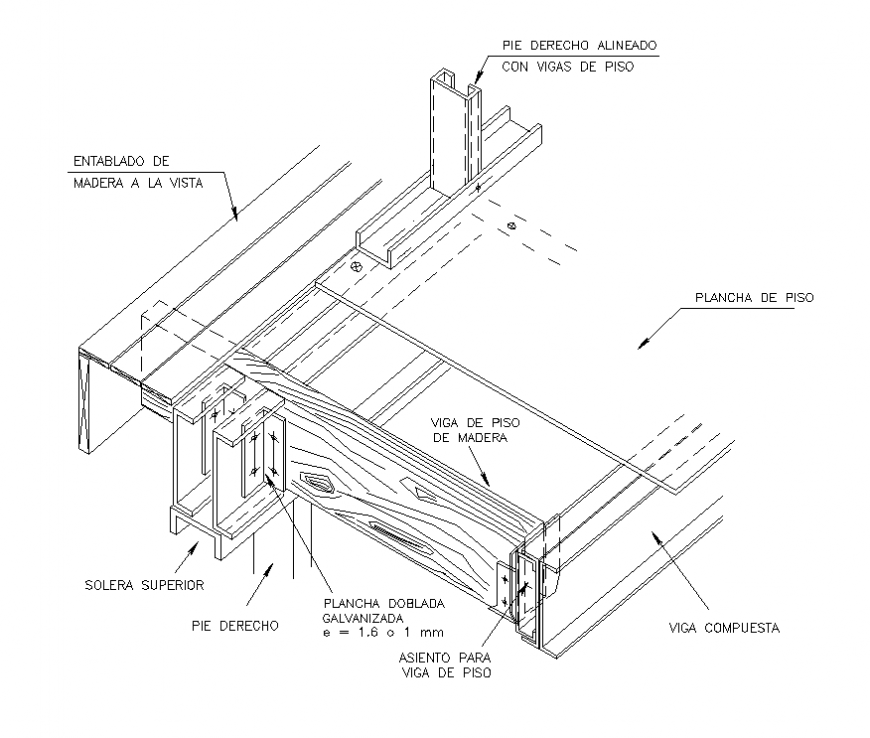 PIE DERECHO ALINEADO
CON VIGAS DE PISO

ENTABLADO DE
MADERA A LA VISTA

PLANCHA DE PISO

VIGA DE PISO
DE MADERA

SOLERA SUPERIOR

PIE DERECHO

PLANCHA DOBLADA
GALVANIZADA
e = 1.6 o 1 mm

ASIENTO PARA
VIGA DE PISO

VIGA COMPUESTA