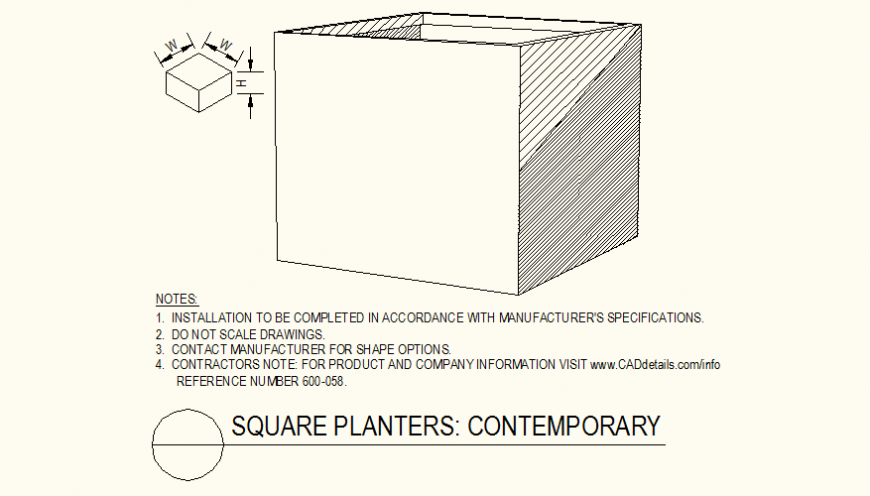 W
W
H

NOTES:
1. INSTALLATION TO BE COMPLETED IN ACCORDANCE WITH MANUFACTURER'S SPECIFICATIONS.
2. DO NOT SCALE DRAWINGS.
3. CONTACT MANUFACTURER FOR SHAPE OPTIONS.
4. CONTRACTORS NOTE: FOR PRODUCT AND COMPANY INFORMATION VISIT www.CADdetails.com/info REFERENCE NUMBER 600-058.

SQUARE PLANTERS: CONTEMPORARY