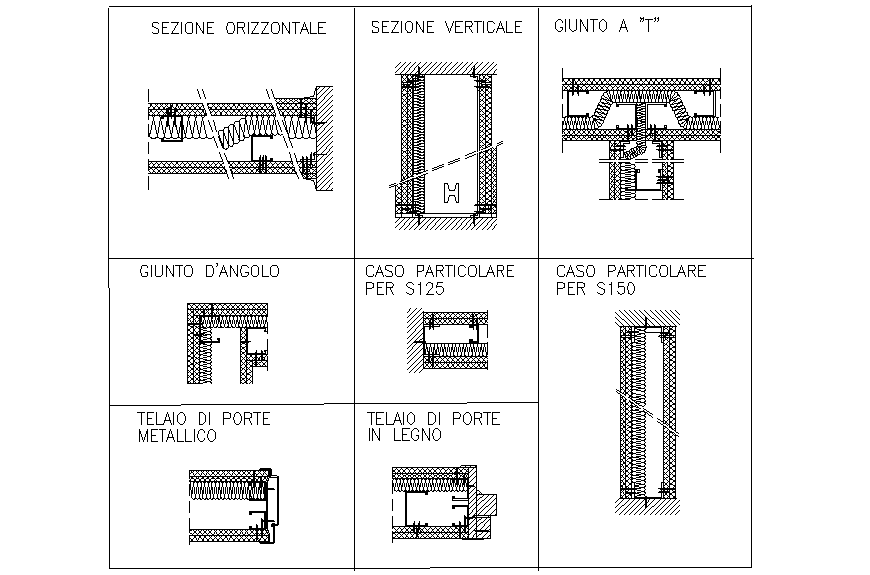 SEZIONE ORIZZONTALE

SEZIONE VERTICALE

GIUNTO A "T"

GIUNTO D'ANGOLO

CASO PARTICOLARE PER S125

CASO PARTICOLARE PER S150

TELAIO DI PORTE METALLICO

TELAIO DI PORTE IN LEGNO