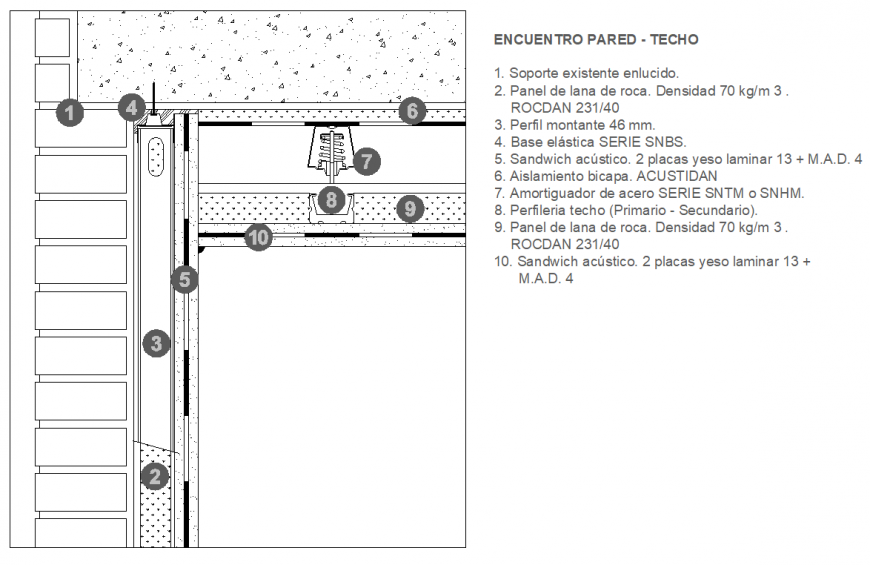 1
4
6
7
8
9
10
5
3
2

ENCUENTRO PARED - TECHO

1. Soporte existente enlucido.
2. Panel de lana de roca. Densidad 70 kg/m 3 . ROCDAN 231/40
3. Perfil montante 46 mm.
4. Base elástica SERIE SNBS.
5. Sandwich acústico. 2 placas yeso laminar 13 + M.A.D. 4
6. Aislamiento bicapa. ACUSTIDAN
7. Amortiguador de acero SERIE SNTM o SNHM.
8. Perfileria techo (Primario - Secundario).
9. Panel de lana de roca. Densidad 70 kg/m 3 . ROCDAN 231/40
10. Sandwich acústico. 2 placas yeso laminar 13 + M.A.D. 4