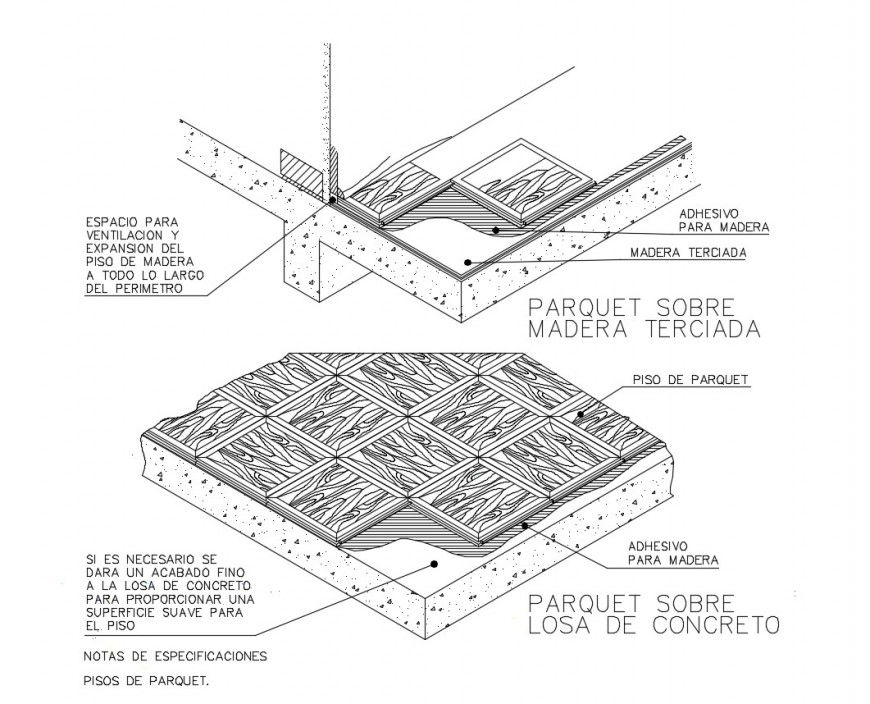 ESPACIO PARA VENTILACION Y EXPANSION DEL PISO DE MADERA A TODO LO LARGO DEL PERIMETRO

ADHESIVO PARA MADERA

MADERA TERCIADA

PARQUET SOBRE MADERA TERCIADA

PISO DE PARQUET

ADHESIVO PARA MADERA

SI ES NECESARIO SE DARA UN ACABADO FINO A LA LOSA DE CONCRETO PARA PROPORCIONAR UNA SUPERFICIE SUAVE PARA EL PISO

PARQUET SOBRE LOSA DE CONCRETO

NOTAS DE ESPECIFICACIONES

PISOS DE PARQUET.