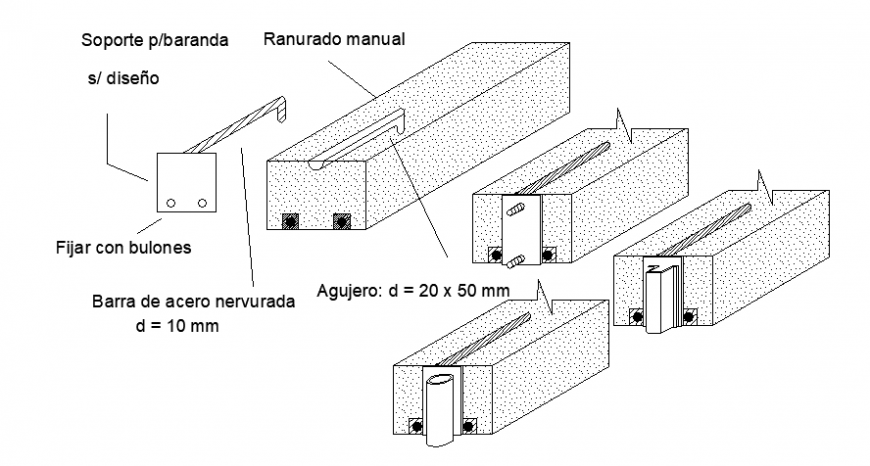 Soporte p/baranda

s/ diseño

Ranurado manual

Fijar con bulones

Barra de acero nervurada
d = 10 mm

Agujero: d = 20 x 50 mm