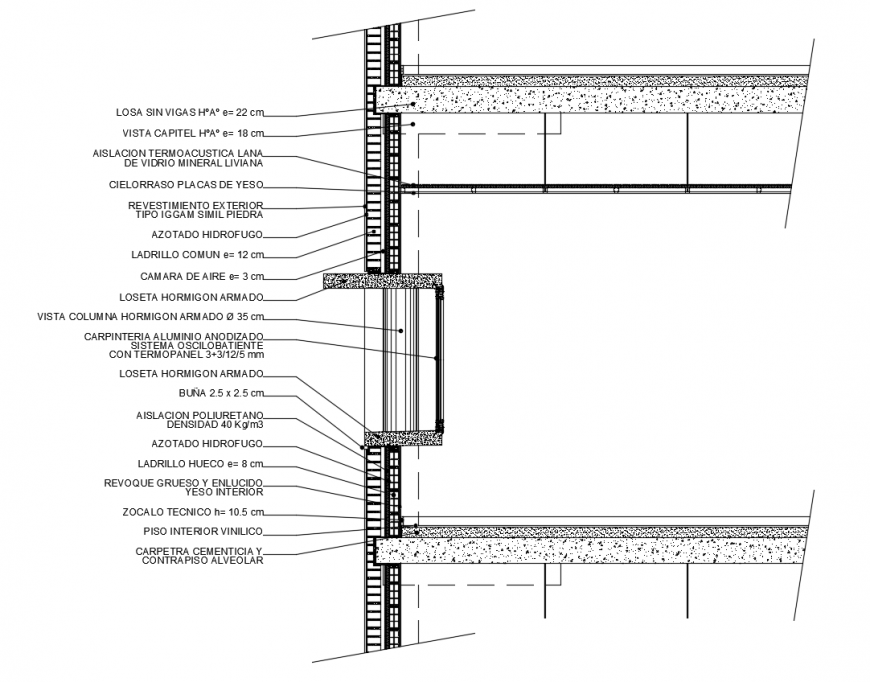 LOSA SIN VIGAS HºAº e= 22 cm
VISTA CAPITEL HºAº e= 18 cm
AISLACION TERMOACUSTICA LANA DE VIDRIO MINERAL LIVIANA
CIELORRASO PLACAS DE YESO
REVESTIMIENTO EXTERIOR TIPO IGGAM SIMIL PIEDRA
AZOTADO HIDROFUGO
LADRILLO COMUN e= 12 cm
CAMARA DE AIRE e= 3 cm
LOSETA HORMIGON ARMADO
VISTA COLUMNA HORMIGON ARMADO Ø 35 cm
CARPINTERIA ALUMINIO ANODIZADO SISTEMA OSCILOBATIENTE CON TERMOPANEL 3+3/12/5 mm
LOSETA HORMIGON ARMADO
BUÑA 2.5 x 2.5 cm
AISLACION POLIURETANO DENSIDAD 40 Kg/m3
AZOTADO HIDROFUGO
LADRILLO HUECO e= 8 cm
REVOQUE GRUESO Y ENLUCIDO YESO INTERIOR
ZOCALO TECNICO h= 10.5 cm
PISO INTERIOR VINILICO
CARPETRA CEMENTICIA Y CONTRAPISO ALVEOLAR