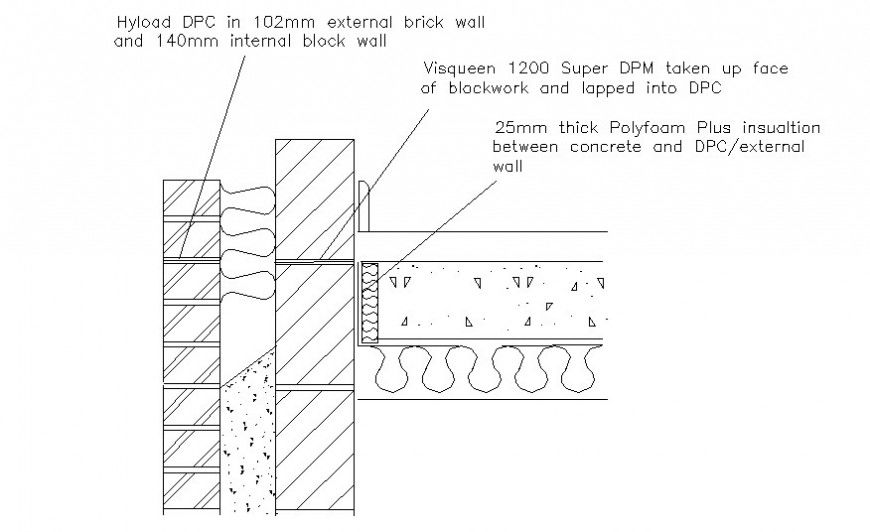 Hyload DPC in 102mm external brick wall and 140mm internal block wall

Visqueen 1200 Super DPM taken up face of blockwork and lapped into DPC

25mm thick Polyfoam Plus insualtion between concrete and DPC/external wall