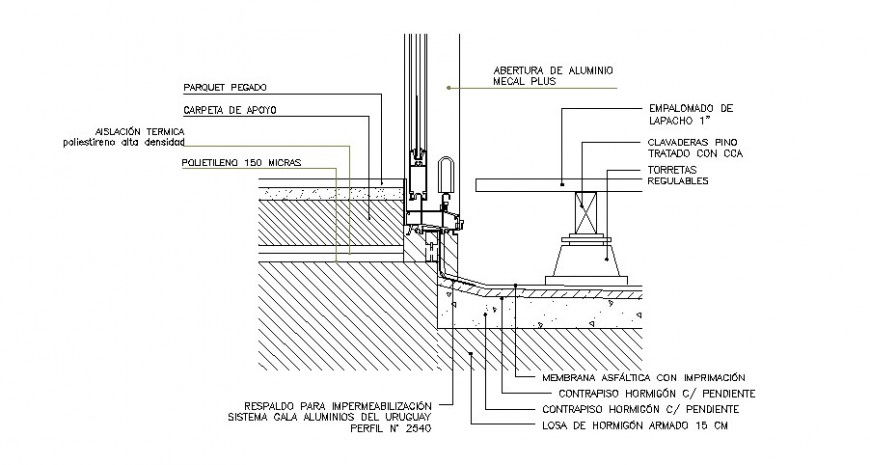 PARQUET PEGADO

CARPETA DE APOYO

AISLACIÓN TERMICA
poliestireno alta densidad

POLIETILENO 150 MICRAS

ABERTURA DE ALUMINIO
MECAL PLUS

EMPALOMADO DE
LAPACHO 1"

CLAVADERAS PINO
TRATADO CON CCA

TORRETAS
REGULABLES

MEMBRANA ASFÁLTICA CON IMPRIMACIÓN

CONTRAPISO HORMIGÓN C/ PENDIENTE

CONTRAPISO HORMIGÓN C/ PENDIENTE

LOSA DE HORMIGÓN ARMADO 15 CM

RESPALDO PARA IMPERMEABILIZACIÓN
SISTEMA GALA ALUMINIOS DEL URUGUAY
PERFIL N° 2540