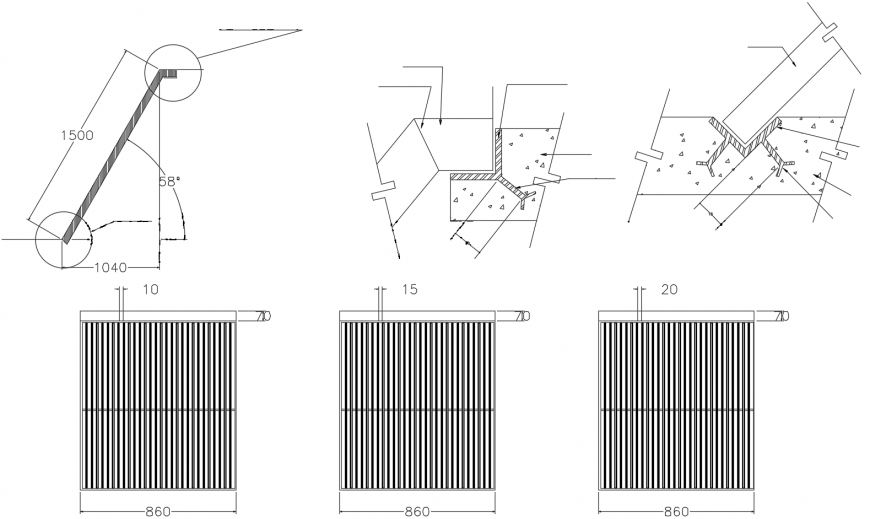 1500

58°

1040

10

70

860

15

70

860

20

70

860