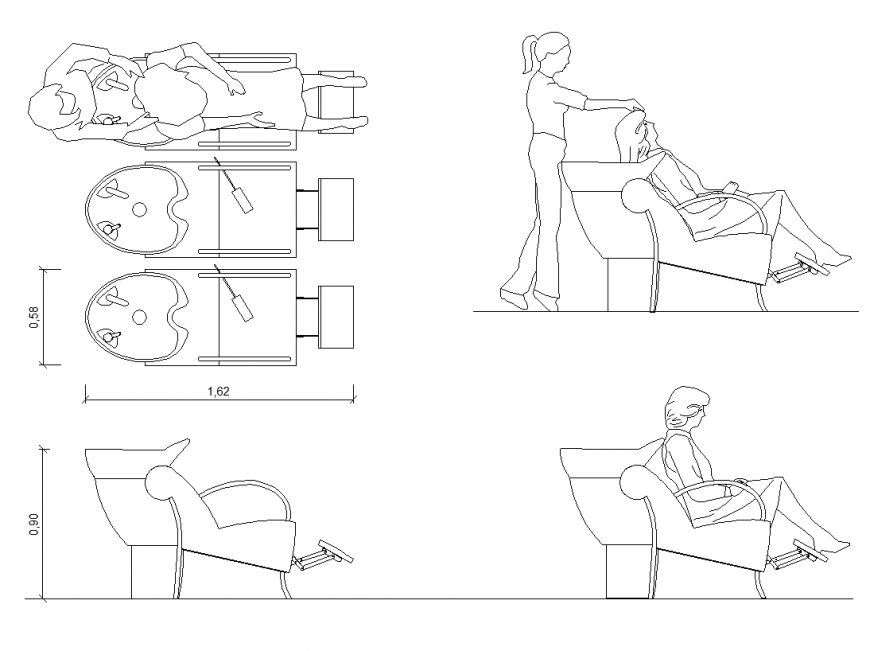 0,58

1,62

0,90