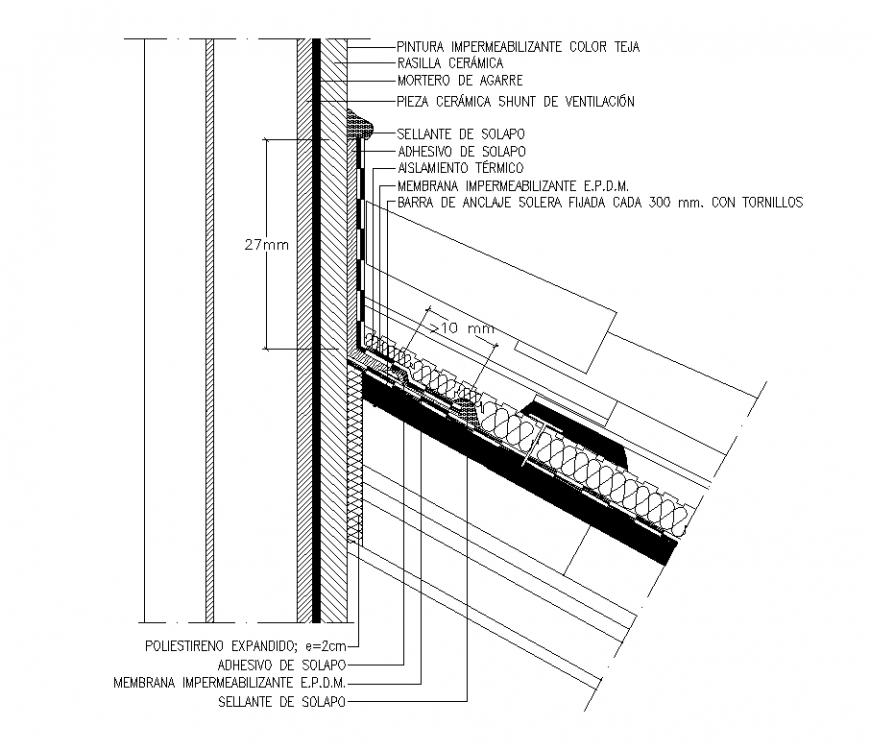 PINTURA IMPERMEABILIZANTE COLOR TEJA
RASILLA CERÁMICA
MORTERO DE AGARRE
PIEZA CERÁMICA SHUNT DE VENTILACIÓN
SELLANTE DE SOLAPO
ADHESIVO DE SOLAPO
AISLAMIENTO TÉRMICO
MEMBRANA IMPERMEABILIZANTE E.P.D.M.
BARRA DE ANCLAJE SOLERA FIJADA CADA 300 mm. CON TORNILLOS

27mm

>10 mm

POLIESTIRENO EXPANDIDO; e=2cm
ADHESIVO DE SOLAPO
MEMBRANA IMPERMEABILIZANTE E.P.D.M.
SELLANTE DE SOLAPO