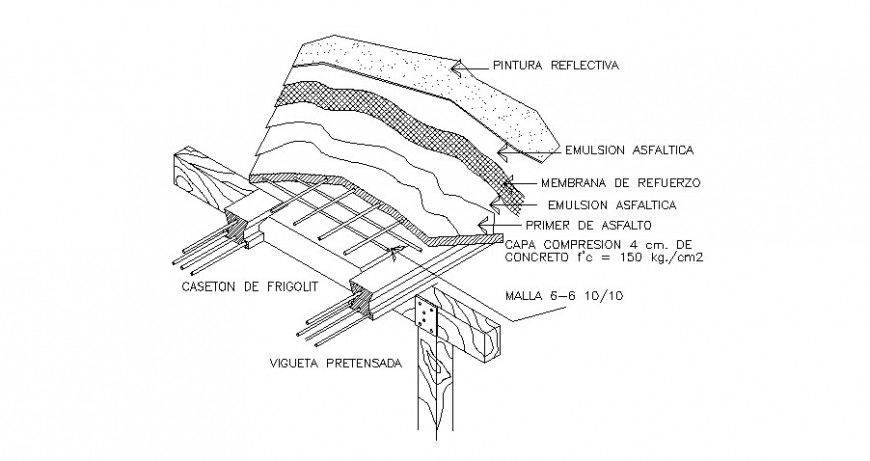 PINTURA REFLECTIVA

EMULSION ASFALTICA

MEMBRANA DE REFUERZO

EMULSION ASFALTICA

PRIMER DE ASFALTO

CAPA COMPRESION 4 cm. DE CONCRETO f'c = 150 kg./cm2

CASETON DE FRIGOLIT

MALLA 6-6 10/10

VIGUETA PRETENSADA