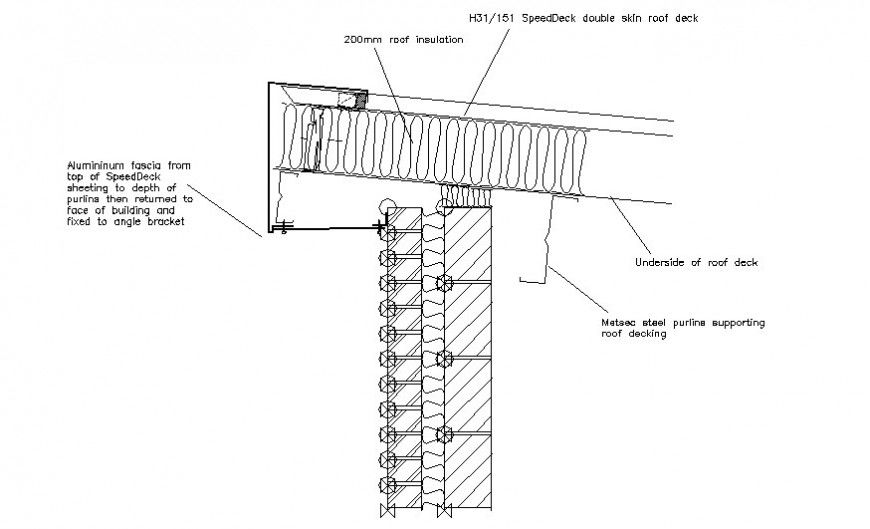 H31/151 SpeedDeck double skin roof deck

200mm roof insulation

Alumininum fascia from top of SpeedDeck sheeting to depth of purlins then returned to face of building and fixed to angle bracket

Underside of roof deck

Metsec steel purlins supporting roof decking