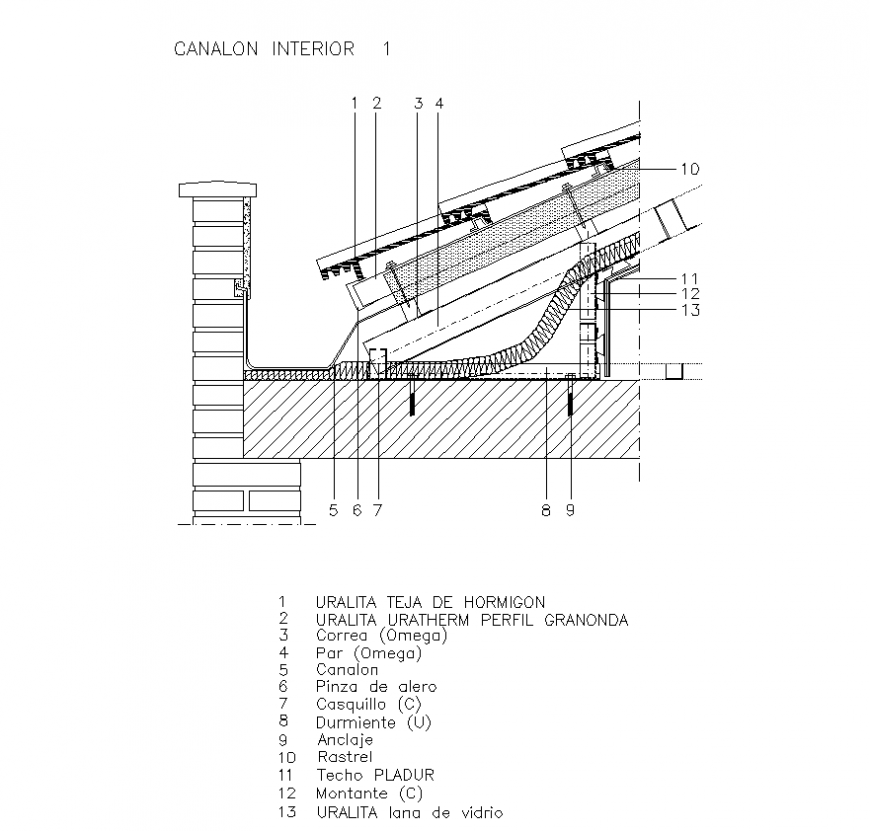 CANALON INTERIOR 1

1 2 3 4

10

11
12
13

5 6 7

8 9

1 URALITA TEJA DE HORMIGON
2 URALITA URATHERM PERFIL GRANONDA
3 Correa (Omega)
4 Par (Omega)
5 Canalon
6 Pinza de alero
7 Casquillo (C)
8 Durmiente (U)
9 Anclaje
10 Rastrel
11 Techo PLADUR
12 Montante (C)
13 URALITA lana de vidrio