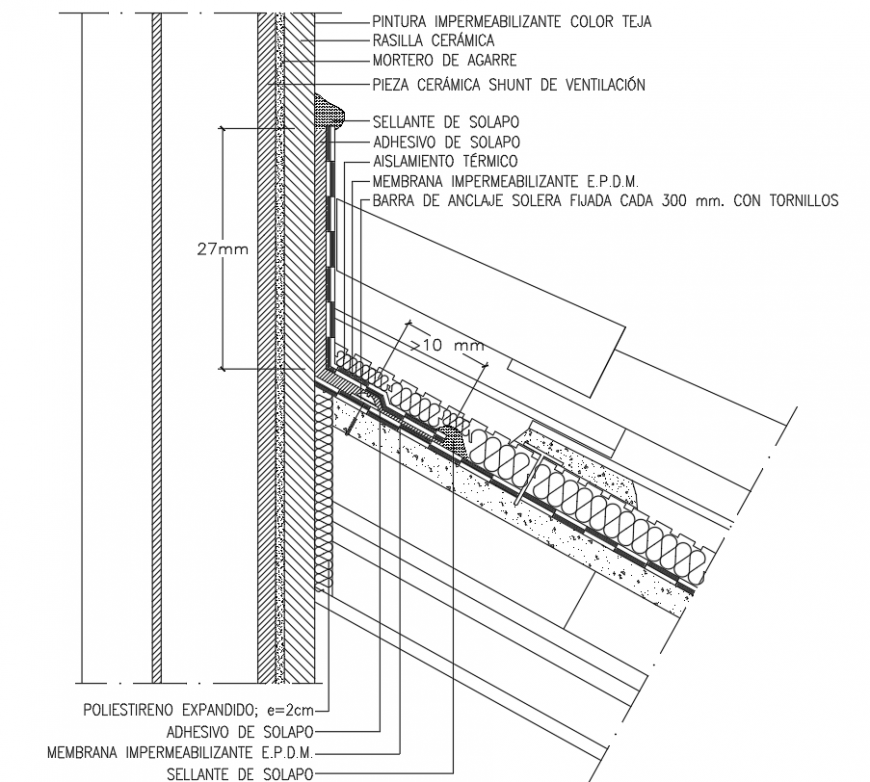 PINTURA IMPERMEABILIZANTE COLOR TEJA
RASILLA CERÁMICA
MORTERO DE AGARRE
PIEZA CERÁMICA SHUNT DE VENTILACIÓN
SELLANTE DE SOLAPO
ADHESIVO DE SOLAPO
AISLAMIENTO TÉRMICO
MEMBRANA IMPERMEABILIZANTE E.P.D.M.
BARRA DE ANCLAJE SOLERA FIJADA CADA 300 mm. CON TORNILLOS

27mm

>10 mm

POLIESTIRENO EXPANDIDO; e=2cm
ADHESIVO DE SOLAPO
MEMBRANA IMPERMEABILIZANTE E.P.D.M.
SELLANTE DE SOLAPO