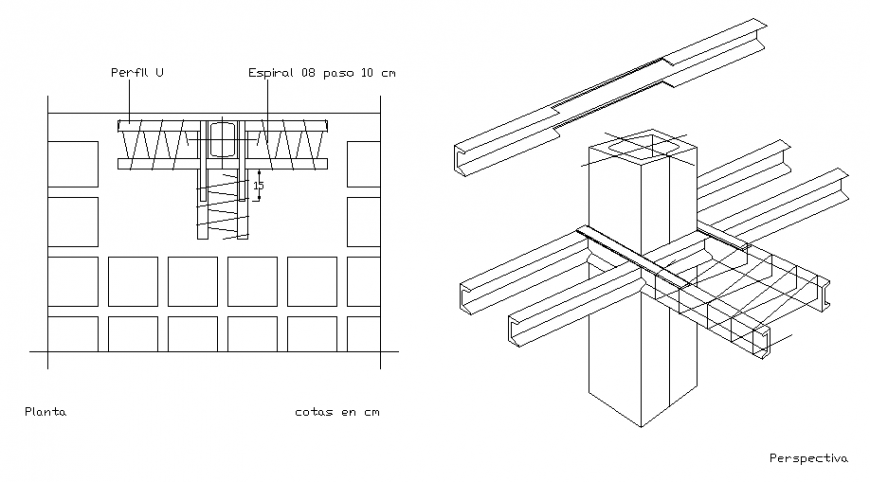 Perfil U

Espiral 08 paso 10 cm

15

Planta

cotas en cm

Perspectiva