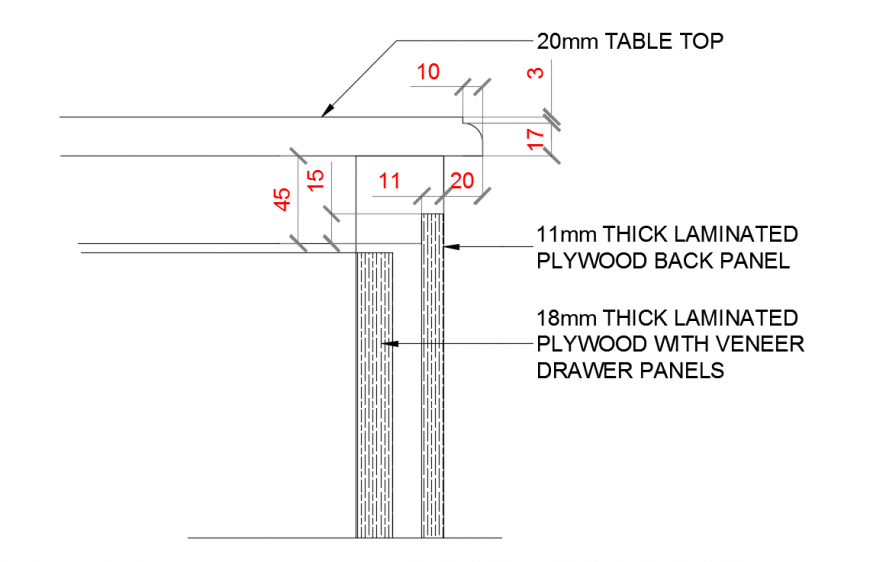 20mm TABLE TOP

10

3

17

45

15

11

20

11mm THICK LAMINATED PLYWOOD BACK PANEL

18mm THICK LAMINATED PLYWOOD WITH VENEER DRAWER PANELS