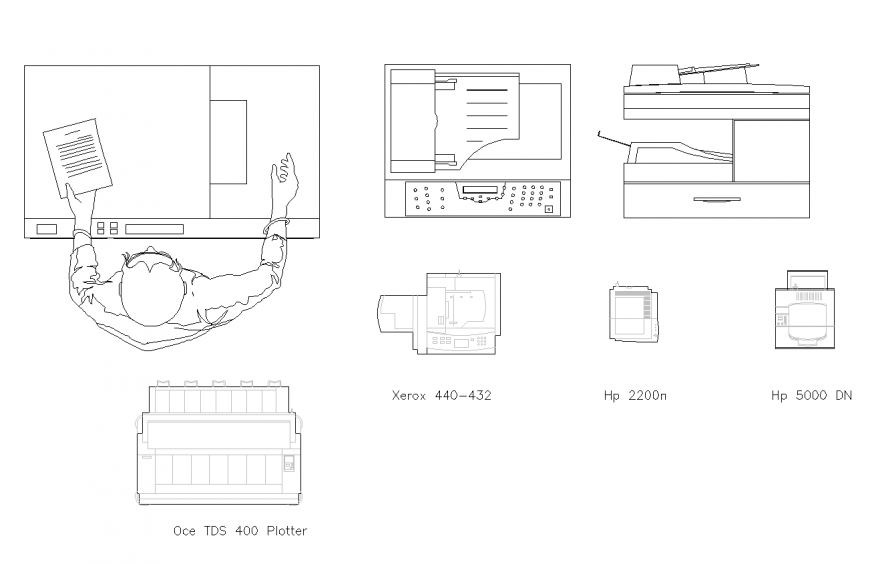 Xerox 440-432

Hp 2200n

Hp 5000 DN

Oce TDS 400 Plotter