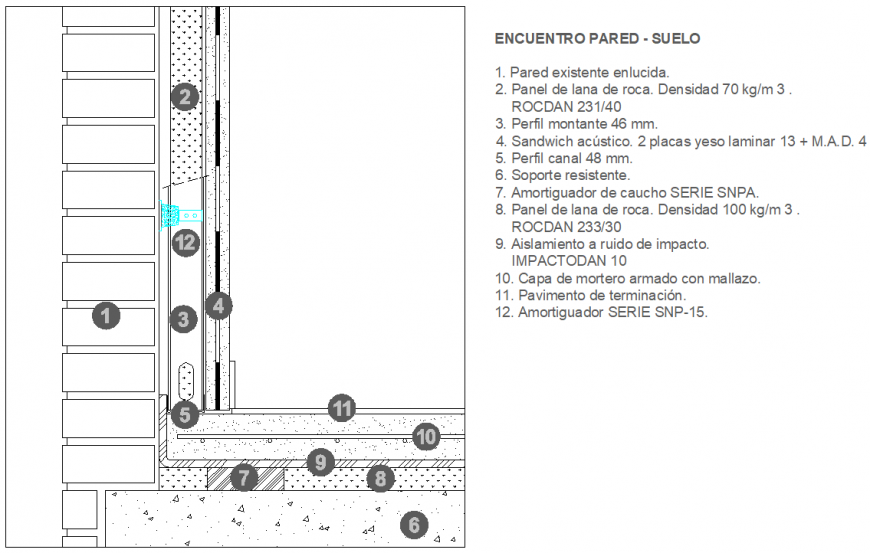 2
12
1
3
4
5
11
10
9
7
8
6

ENCUENTRO PARED - SUELO

1. Pared existente enlucida.
2. Panel de lana de roca. Densidad 70 kg/m 3 . ROCDAN 231/40
3. Perfil montante 46 mm.
4. Sandwich acústico. 2 placas yeso laminar 13 + M.A.D. 4
5. Perfil canal 48 mm.
6. Soporte resistente.
7. Amortiguador de caucho SERIE SNPA.
8. Panel de lana de roca. Densidad 100 kg/m 3 . ROCDAN 233/30
9. Aislamiento a ruido de impacto. IMPACTODAN 10
10. Capa de mortero armado con mallazo.
11. Pavimento de terminación.
12. Amortiguador SERIE SNP-15.