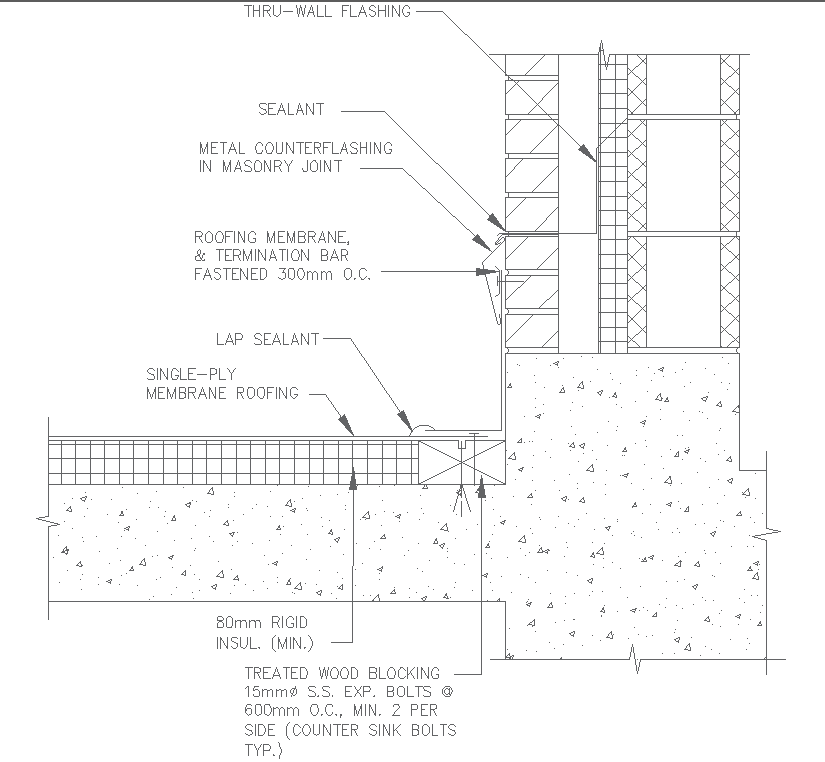 THRU-WALL FLASHING

SEALANT

METAL COUNTERFLASHING IN MASONRY JOINT

ROOFING MEMBRANE, & TERMINATION BAR FASTENED 300mm O.C.

LAP SEALANT

SINGLE-PLY MEMBRANE ROOFING

80mm RIGID INSUL. (MIN.)

TREATED WOOD BLOCKING 15mmø S.S. EXP. BOLTS @ 600mm O.C., MIN. 2 PER SIDE (COUNTER SINK BOLTS TYP.)