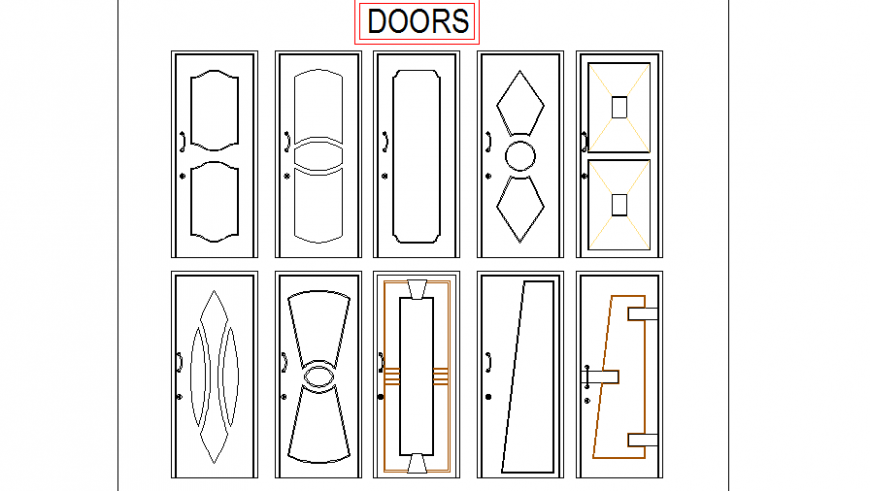 DOORS