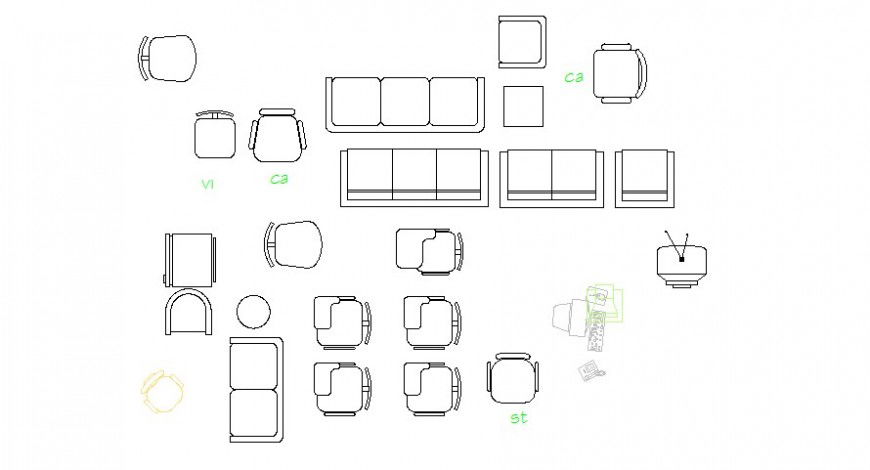 ca

vi

ca

st