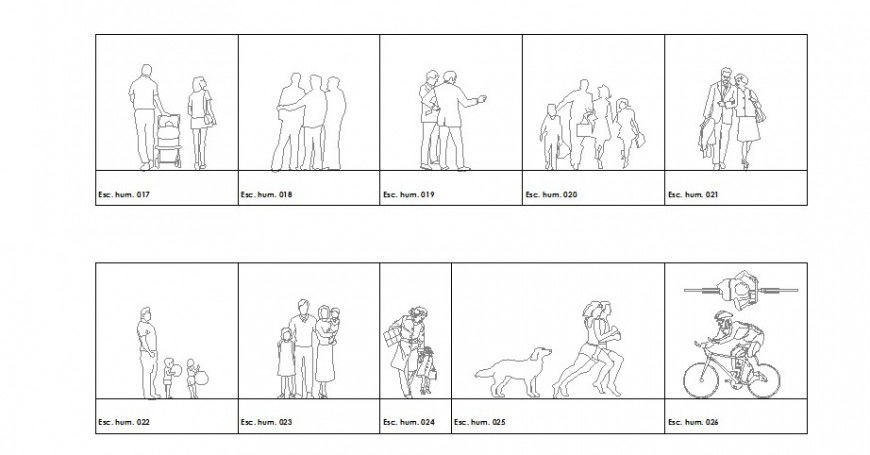 Esc. hum. 017

Esc. hum. 018

Esc. hum. 019

Esc. hum. 020

Esc. hum. 021

Esc. hum. 022

Esc. hum. 023

Esc. hum. 024

Esc. hum. 025

Esc. hum. 026