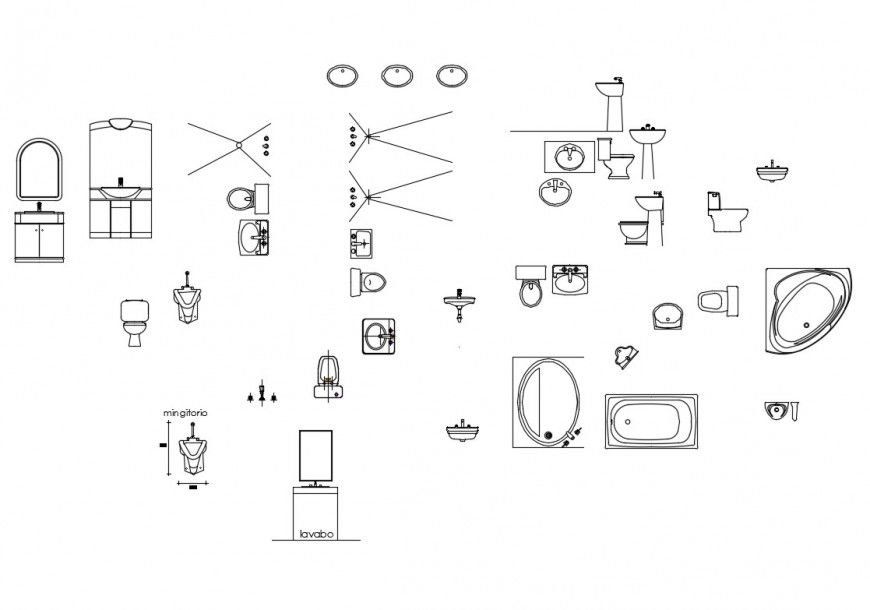 mingitorio

lavabo